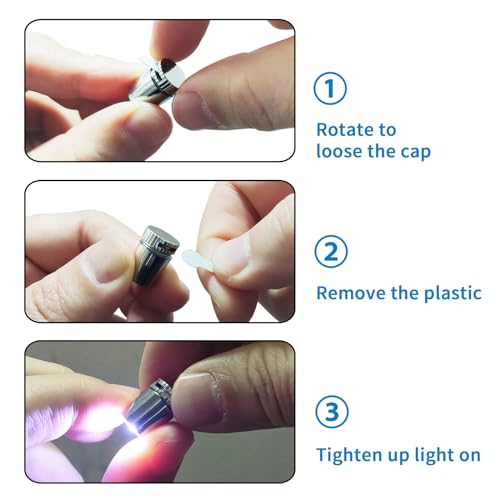 1

Rotate to loose the cap

2

Remove the plastic

3

Tighten up light on